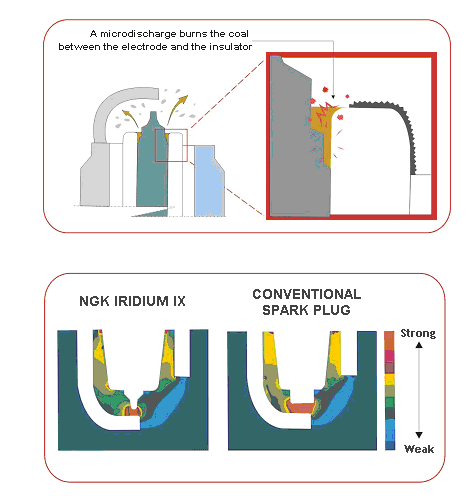 A microdischarge burns the coal between the electrode and the insulator

NGK IRIDIUM IX

CONVENTIONAL SPARK PLUG

Strong

Weak